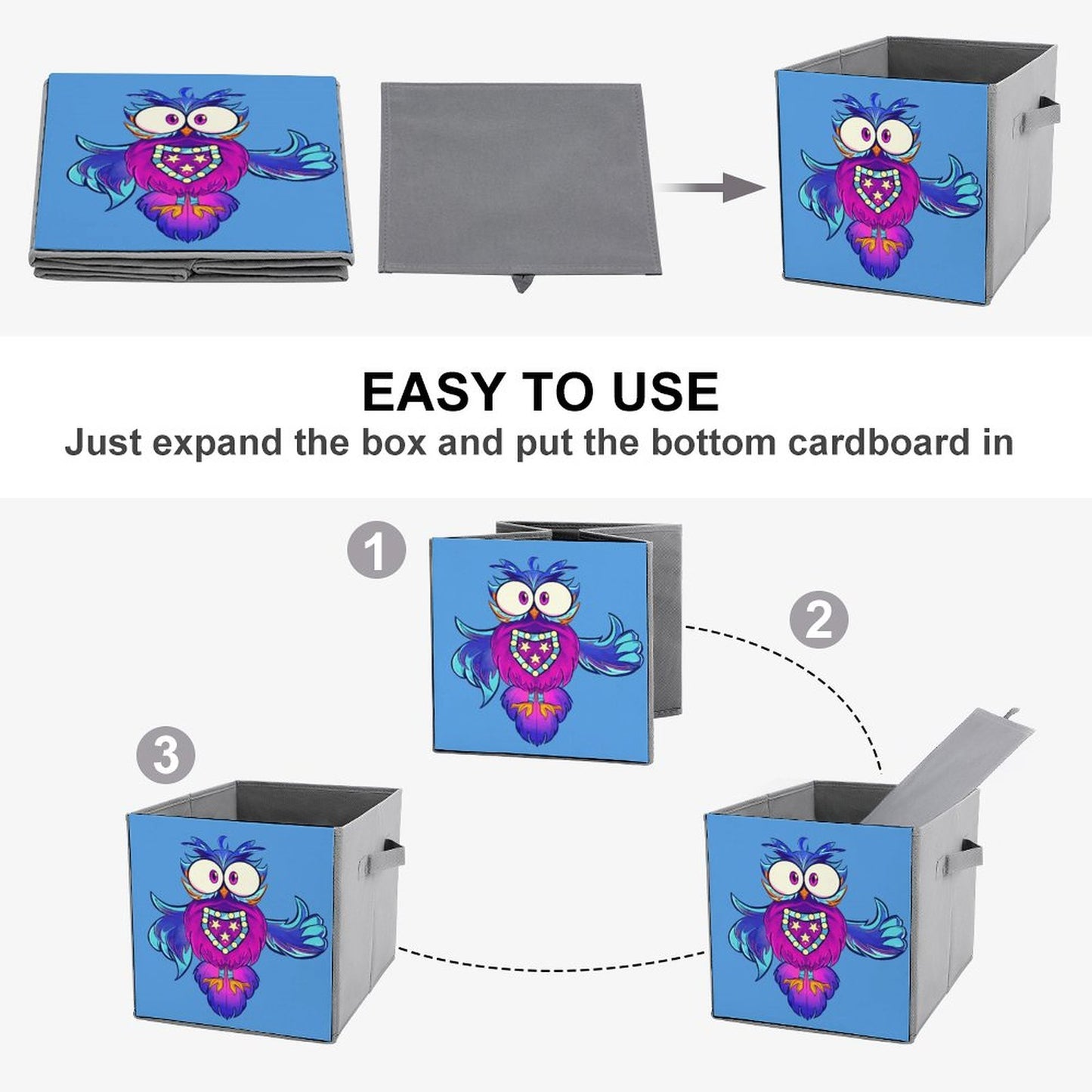 EASY TO USE
Just expand the box and put the bottom cardboard in

1

2

3