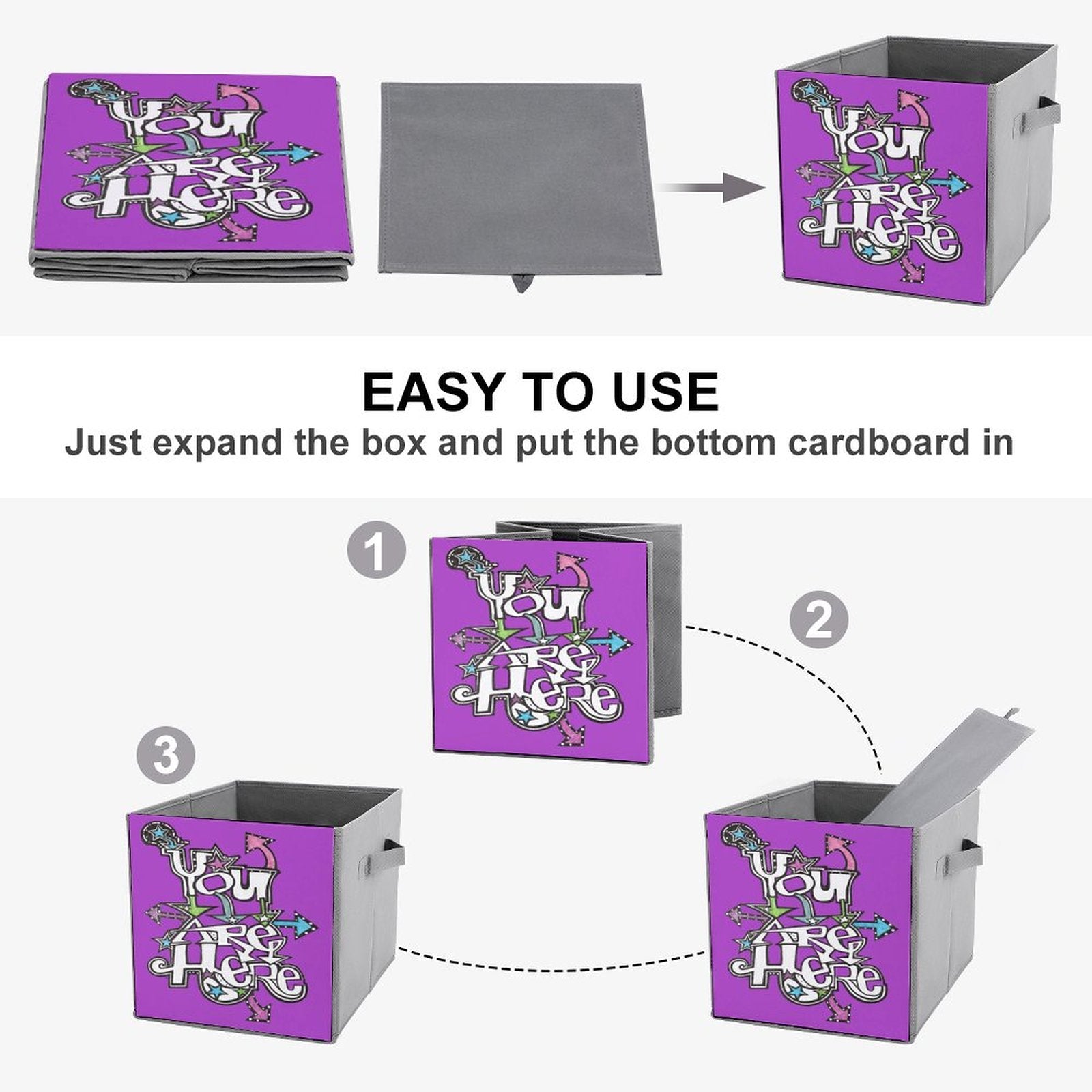 YOU ARE HERE

YOU ARE HERE

EASY TO USE
Just expand the box and put the bottom cardboard in

1

YOU ARE HERE

2

3

YOU ARE HERE

YOU ARE HERE